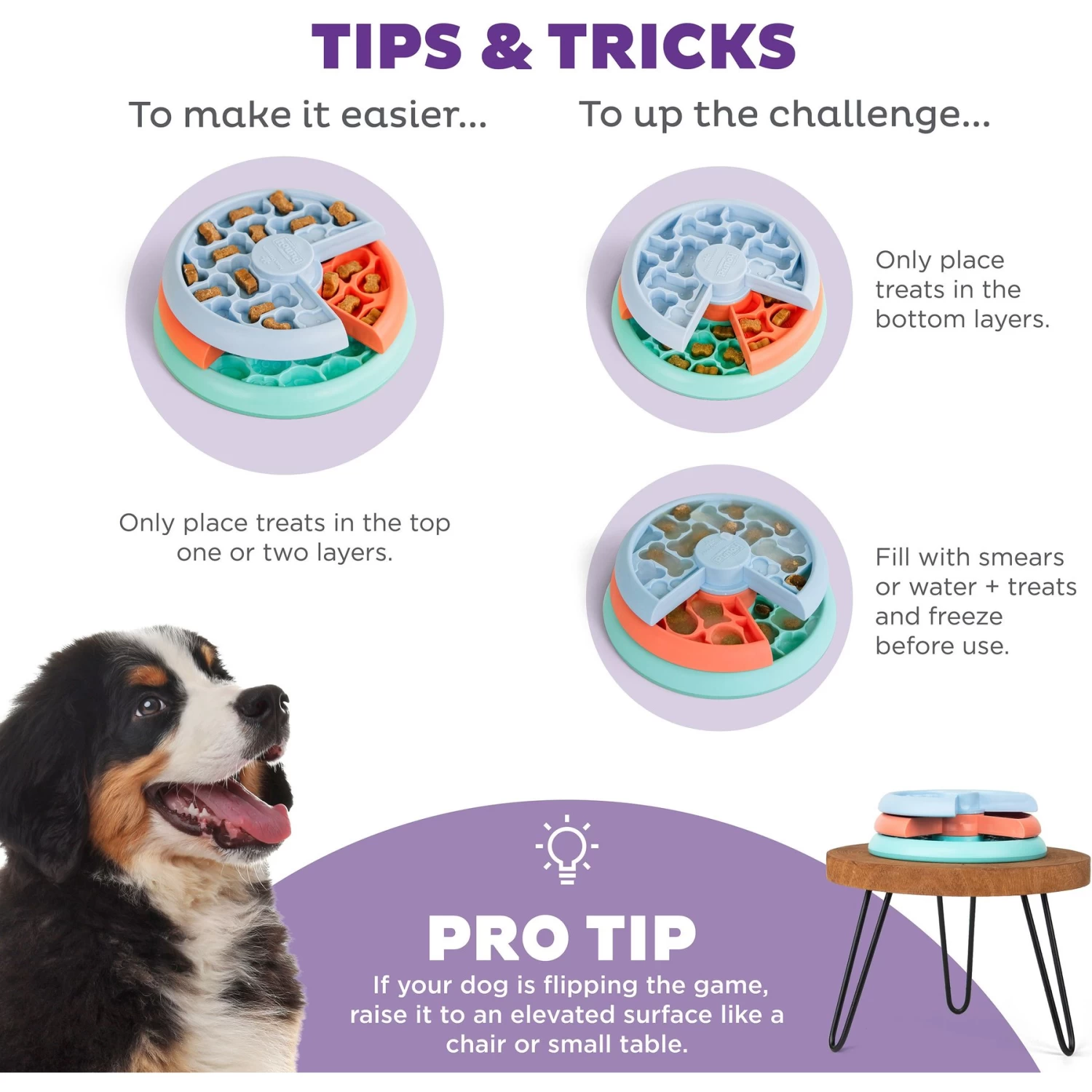 TIPS & TRICKS

To make it easier...

Only place treats in the top one or two layers.

To up the challenge...

Only place treats in the bottom layers.

Fill with smears or water + treats and freeze before use.

PRO TIP

If your dog is flipping the game, raise it to an elevated surface like a chair or small table.