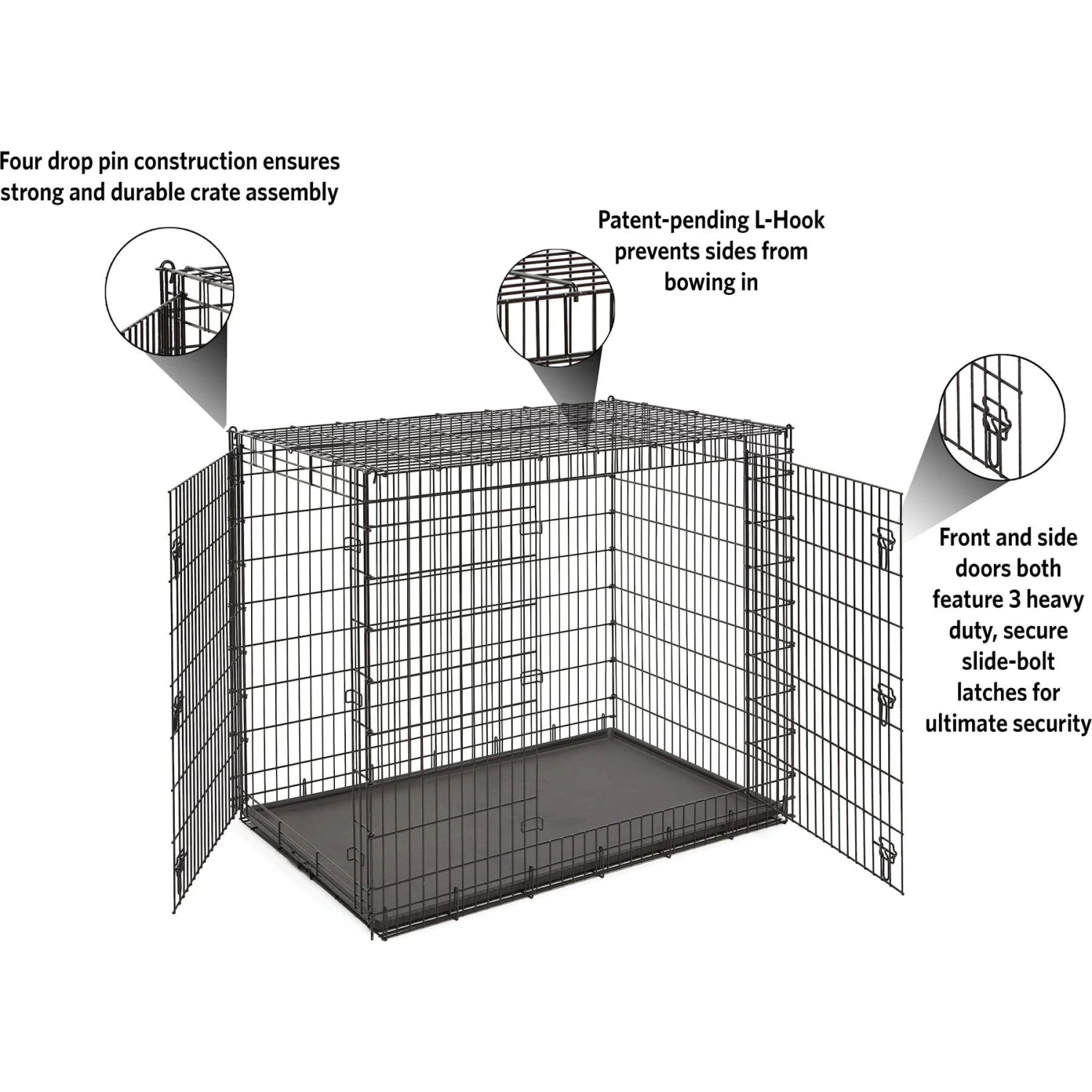 Four drop pin construction ensures strong and durable crate assembly

Patent-pending L-Hook prevents sides from bowing in

Front and side doors both feature 3 heavy duty, secure slide-bolt latches for ultimate security