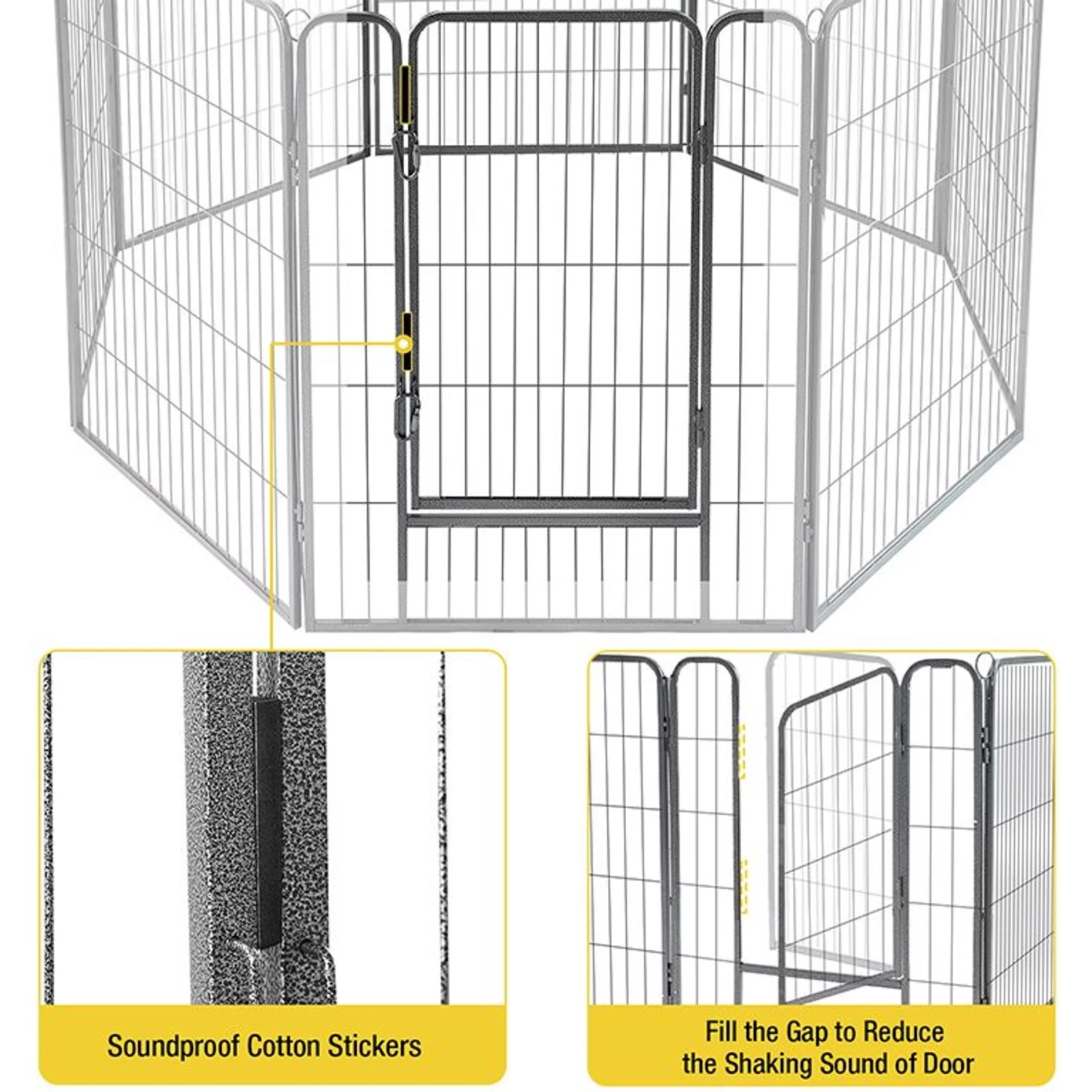 Soundproof Cotton Stickers

Fill the Gap to Reduce the Shaking Sound of Door