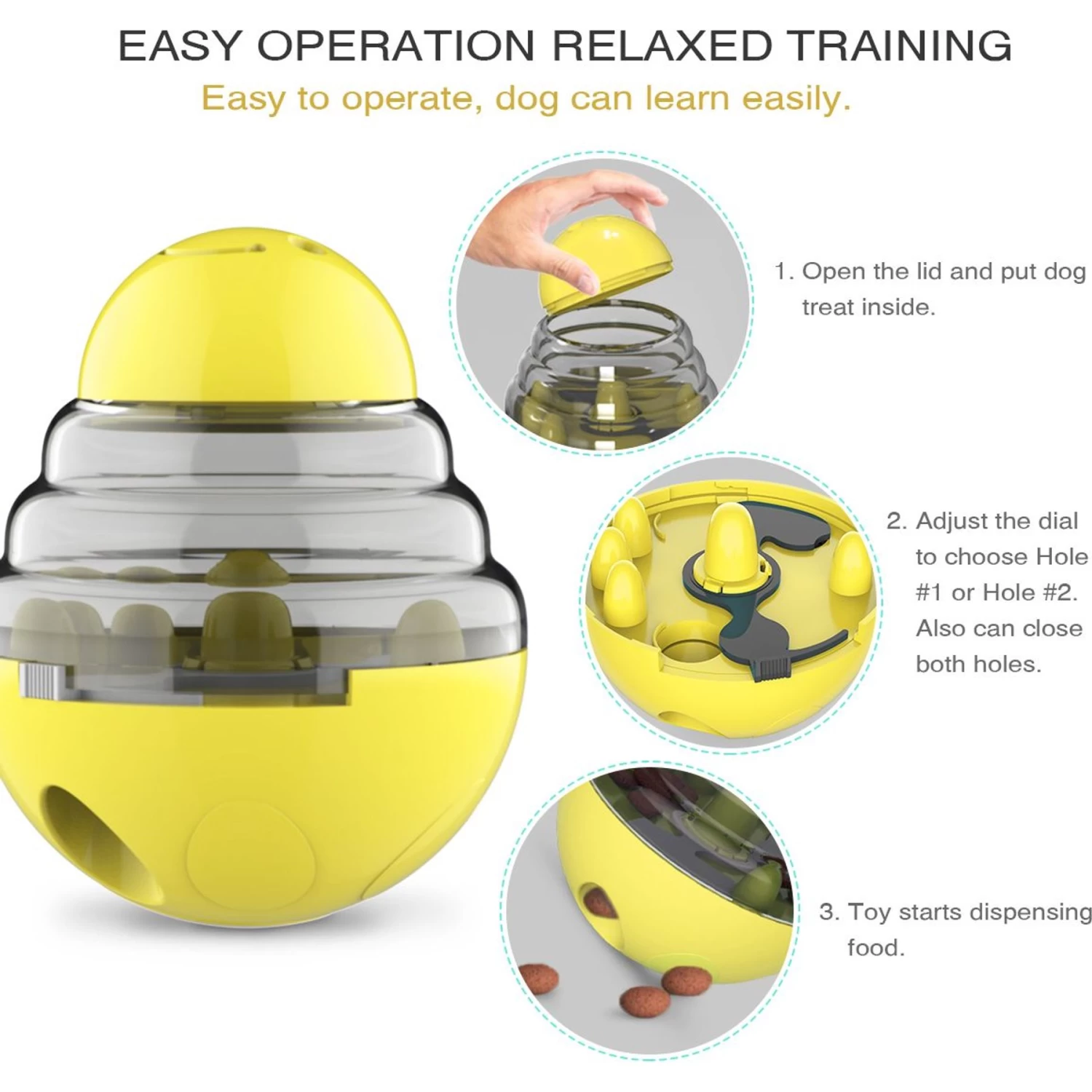 EASY OPERATION RELAXED TRAINING

Easy to operate, dog can learn easily.

1. Open the lid and put dog treat inside.

2. Adjust the dial to choose Hole #1 or Hole #2. Also can close both holes.

3. Toy starts dispensing food.