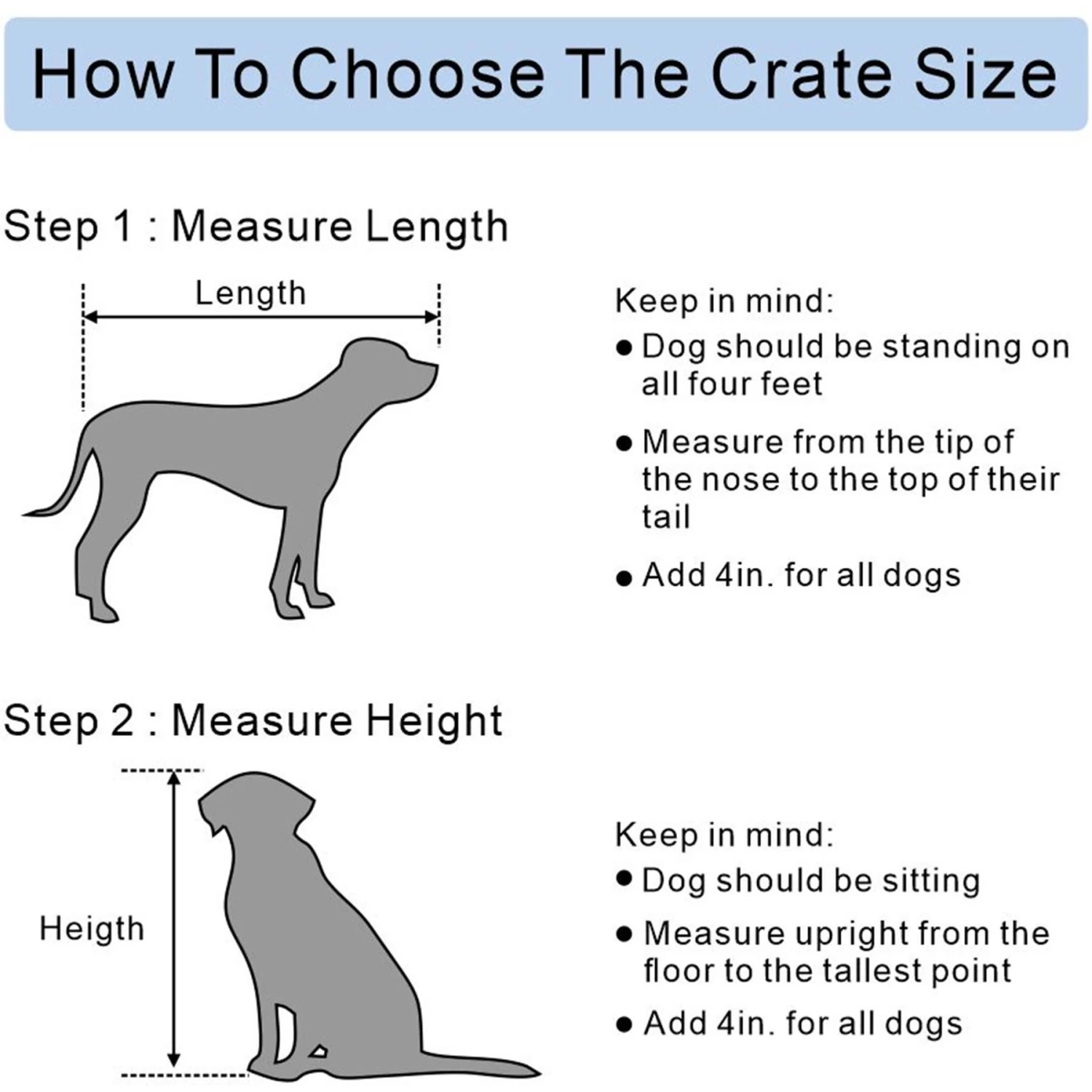 How To Choose The Crate Size

Step 1 : Measure Length

Length

Keep in mind:
● Dog should be standing on all four feet
● Measure from the tip of the nose to the top of their tail
● Add 4in. for all dogs

Step 2 : Measure Height

Heigth

Keep in mind:
● Dog should be sitting
● Measure upright from the floor to the tallest point
● Add 4in. for all dogs