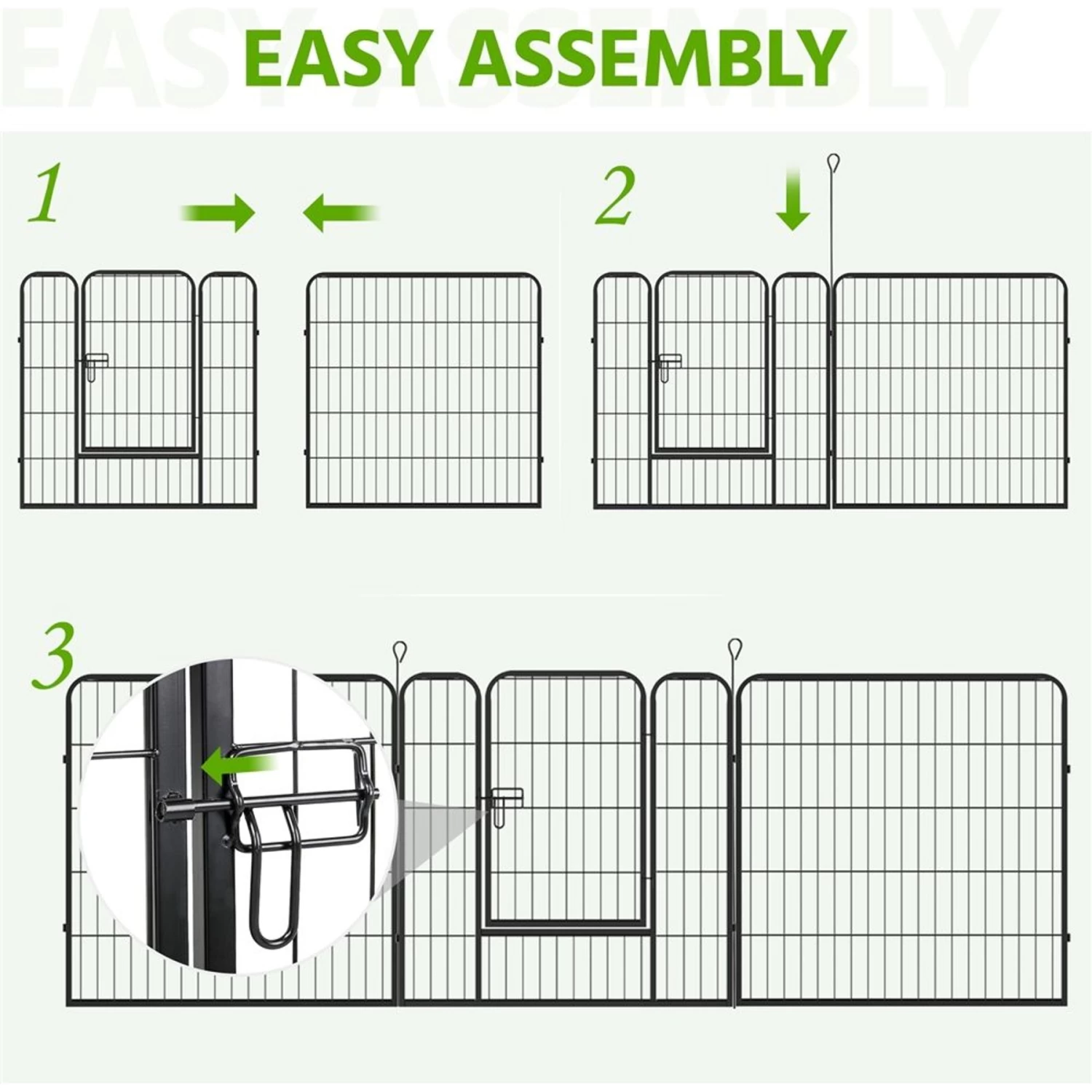 EASY ASSEMBLY

1

2

3