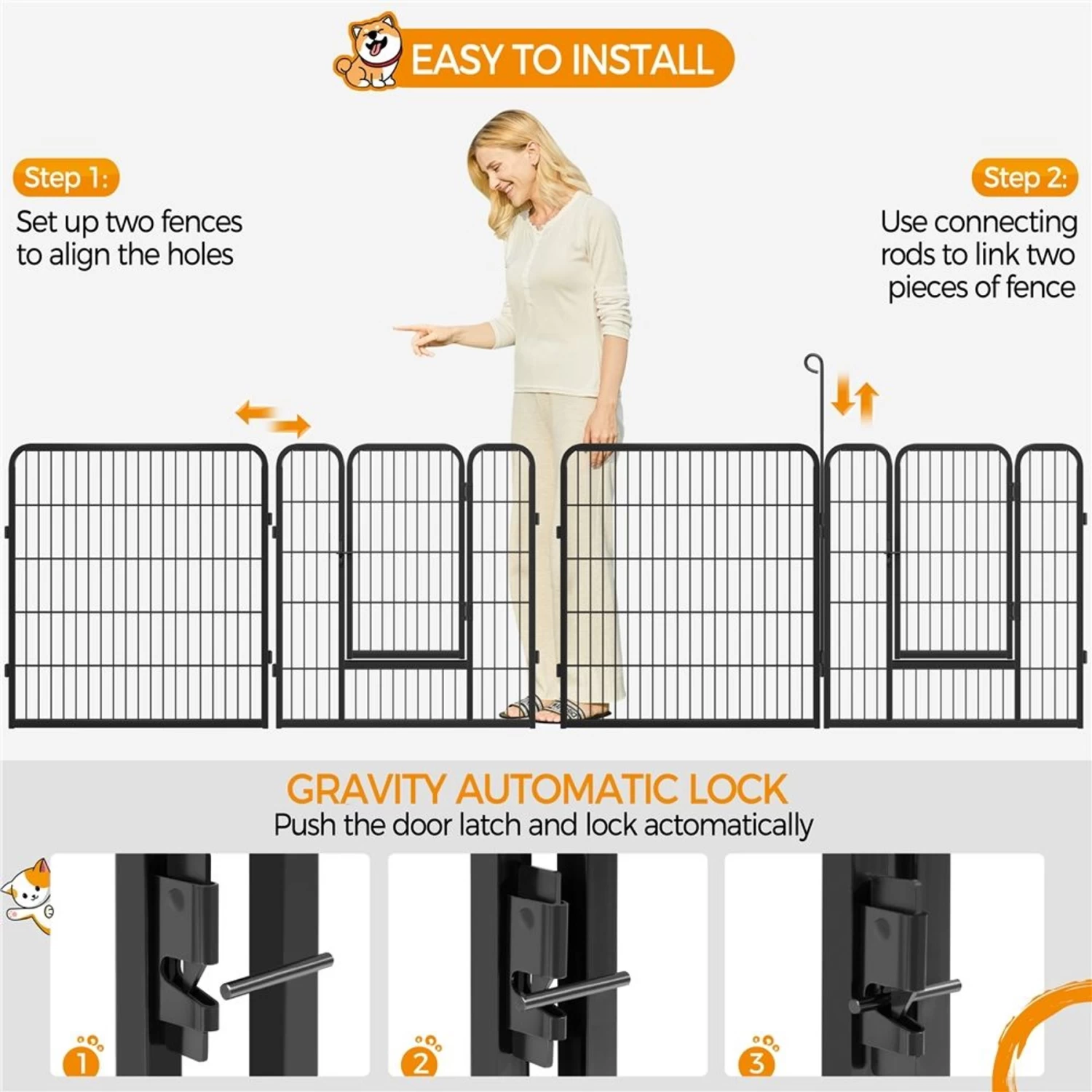 EASY TO INSTALL

Step 1:
Set up two fences to align the holes

Step 2:
Use connecting rods to link two pieces of fence

GRAVITY AUTOMATIC LOCK
Push the door latch and lock actomatically

1

2

3