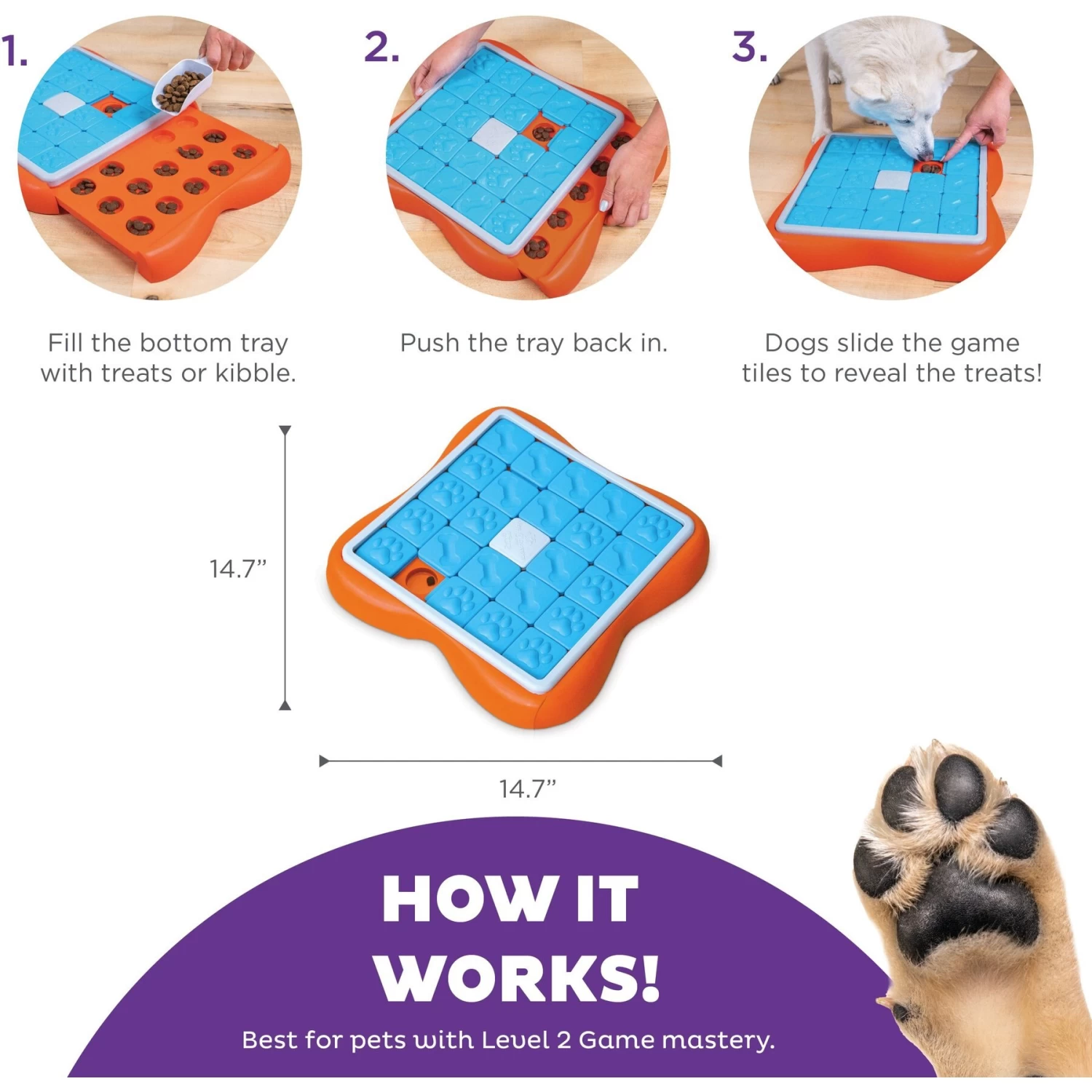 1.

Fill the bottom tray with treats or kibble.

2.

Push the tray back in.

3.

Dogs slide the game tiles to reveal the treats!

14.7”

14.7”

HOW IT WORKS!

Best for pets with Level 2 Game mastery.