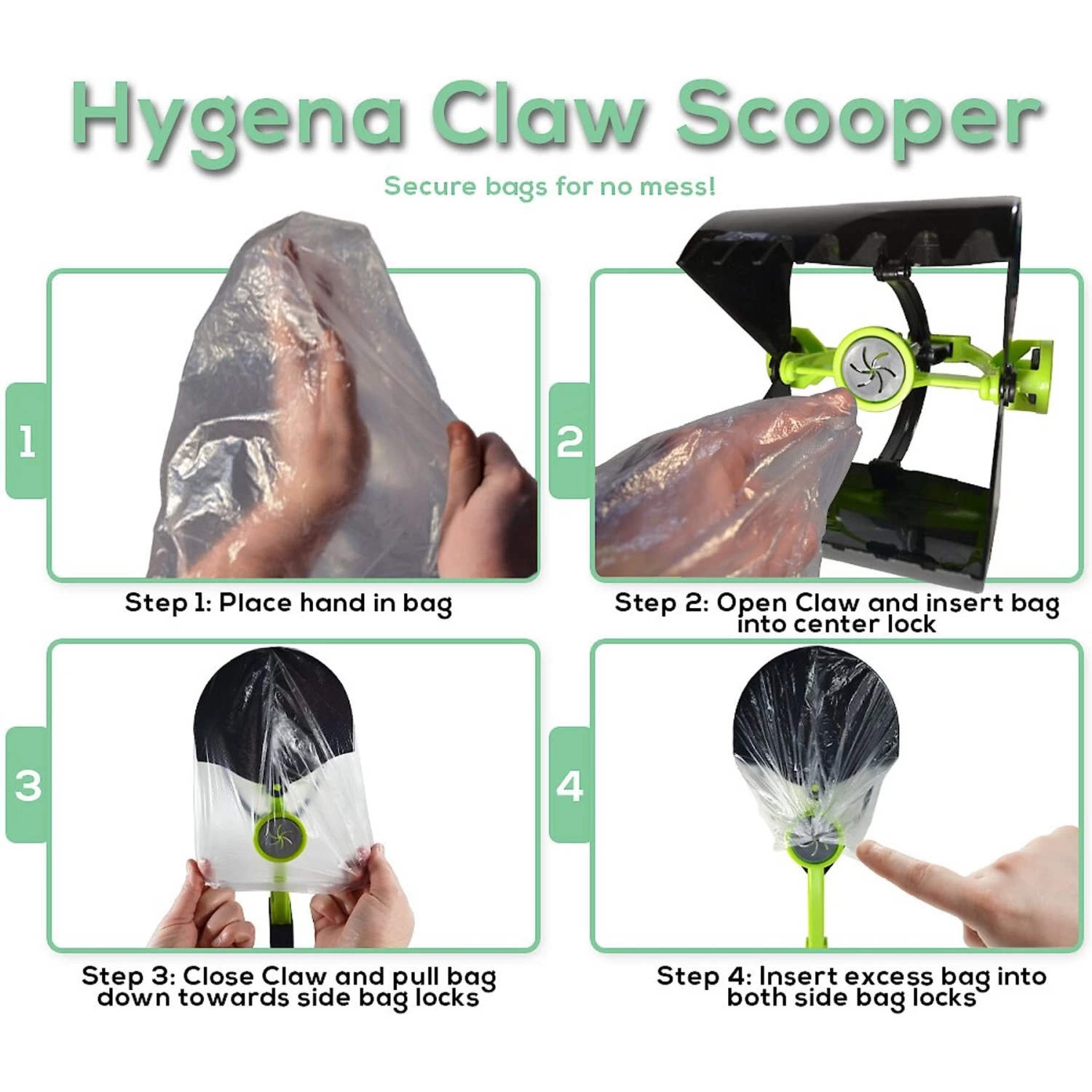 Hygena Claw Scooper

Secure bags for no mess!

1

Step 1: Place hand in bag

2

Step 2: Open Claw and insert bag into center lock

3

Step 3: Close Claw and pull bag down towards side bag locks

4

Step 4: Insert excess bag into both side bag locks