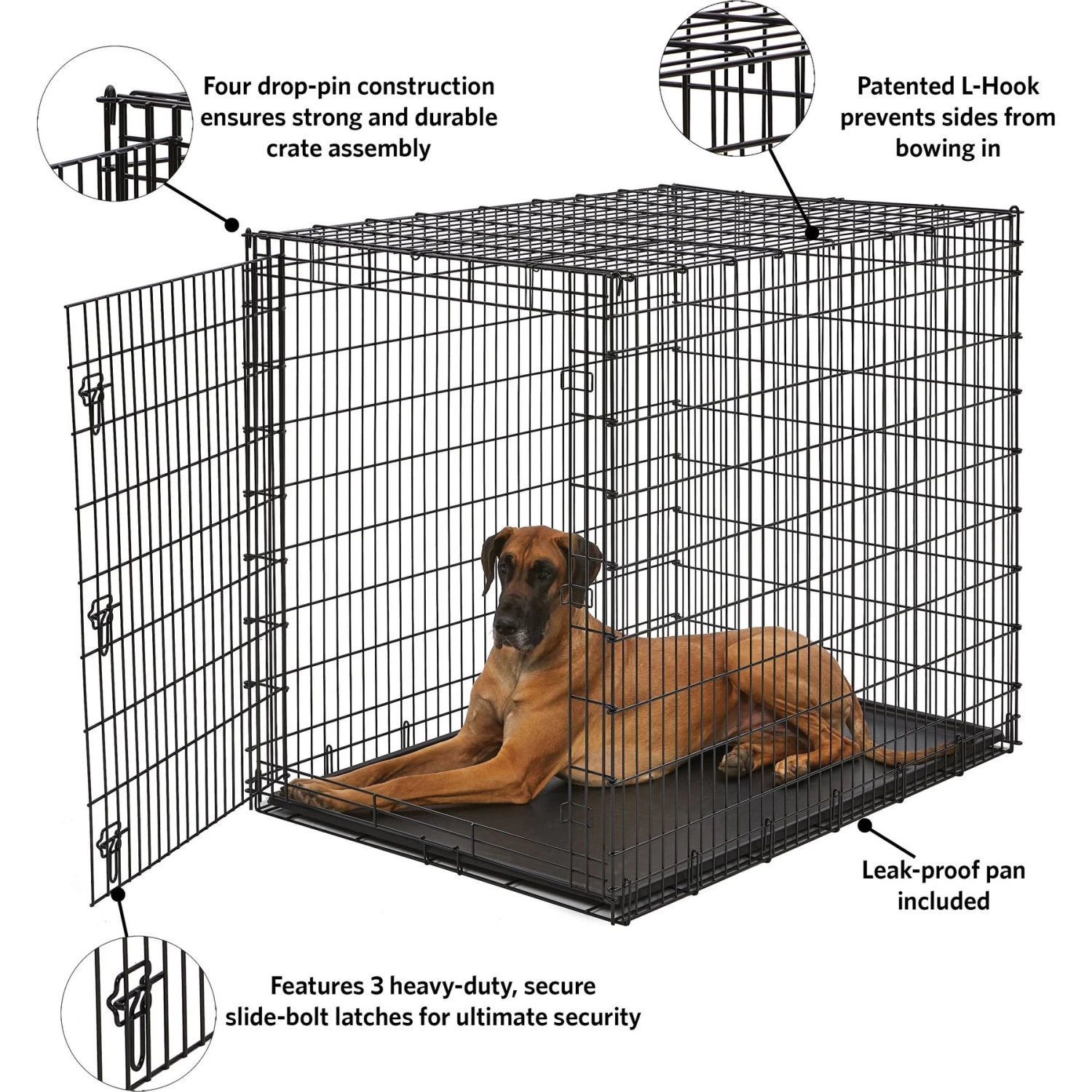 Four drop-pin construction ensures strong and durable crate assembly

Patented L-Hook prevents sides from bowing in

Leak-proof pan included

Features 3 heavy-duty, secure slide-bolt latches for ultimate security