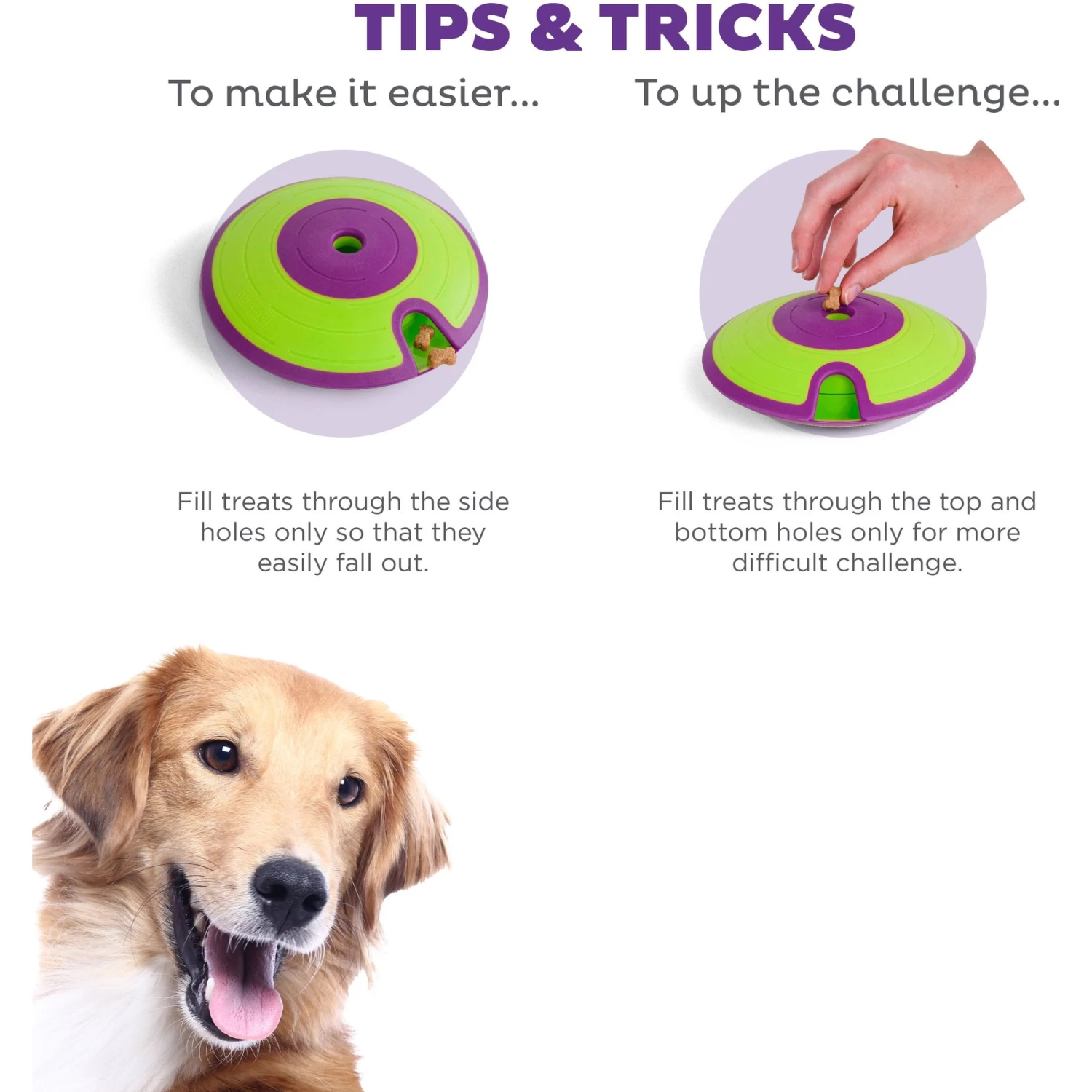 TIPS & TRICKS

To make it easier...

Fill treats through the side holes only so that they easily fall out.

To up the challenge...

Fill treats through the top and bottom holes only for more difficult challenge.