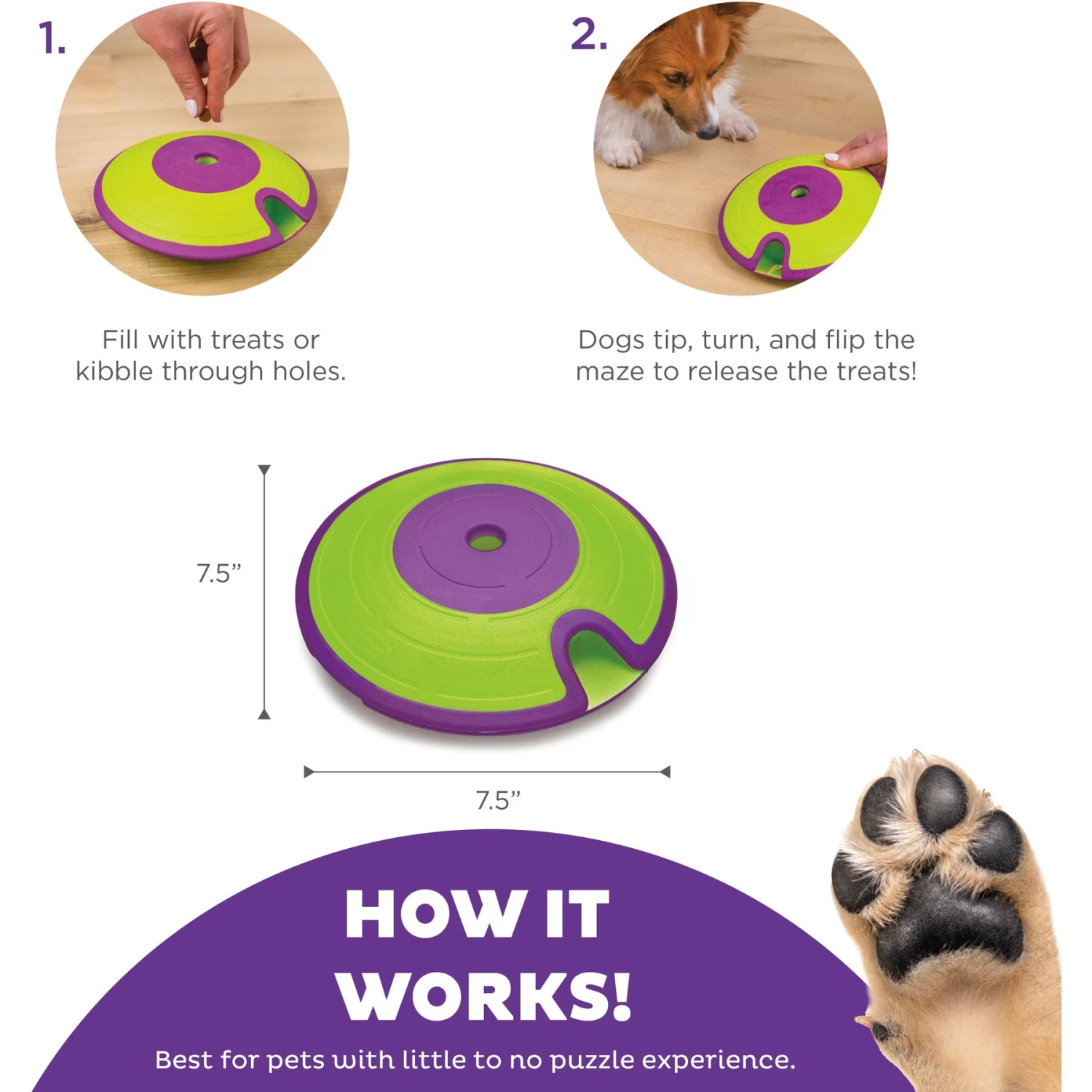 1.

Fill with treats or kibble through holes.

2.

Dogs tip, turn, and flip the maze to release the treats!

7.5”

7.5”

HOW IT WORKS!

Best for pets with little to no puzzle experience.